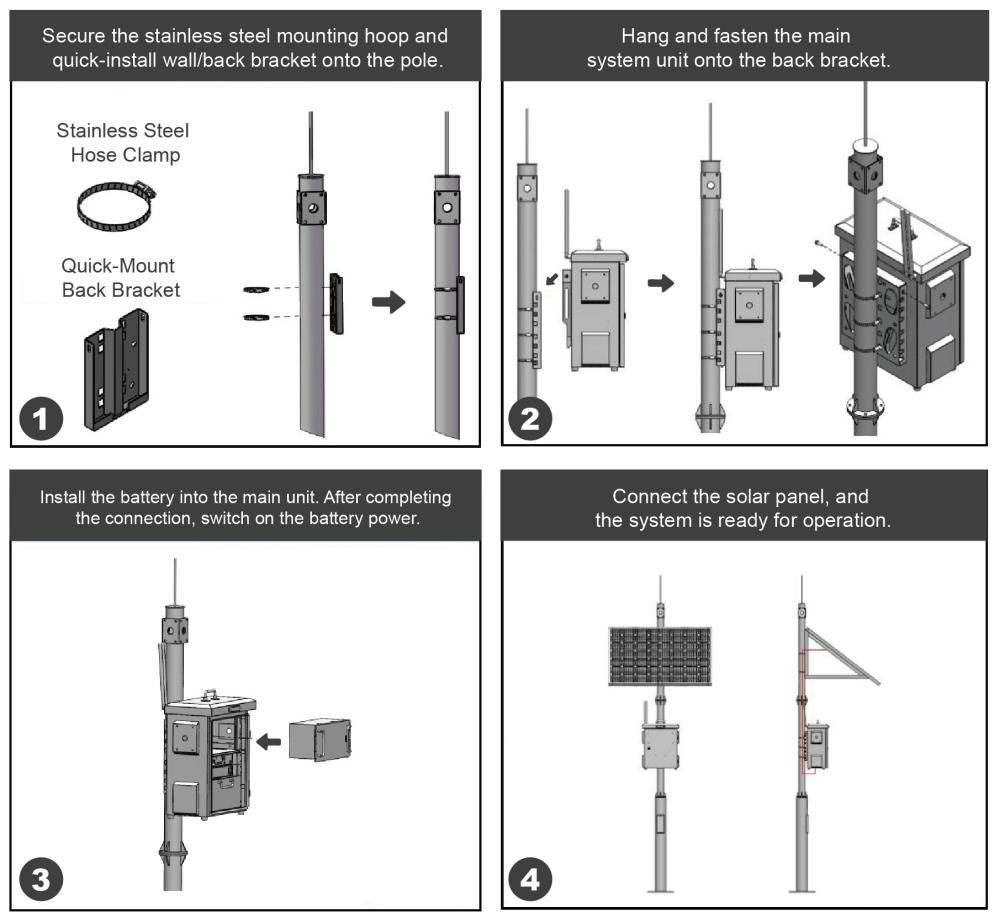 Secure the stainless steel mounting hoop and quick-install wall/back bracket onto the pole.

Stainless Steel Hose Clamp

Quick-Mount Back Bracket

1

Hang and fasten the main system unit onto the back bracket.

2

Install the battery into the main unit. After completing the connection, switch on the battery power.

3

Connect the solar panel, and the system is ready for operation.

4